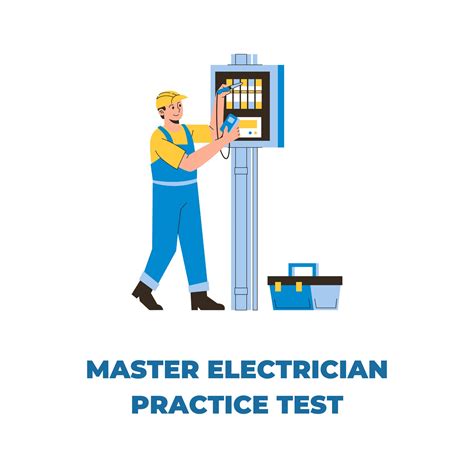 MASTER ELECTRICIAN PRACTICE TEST